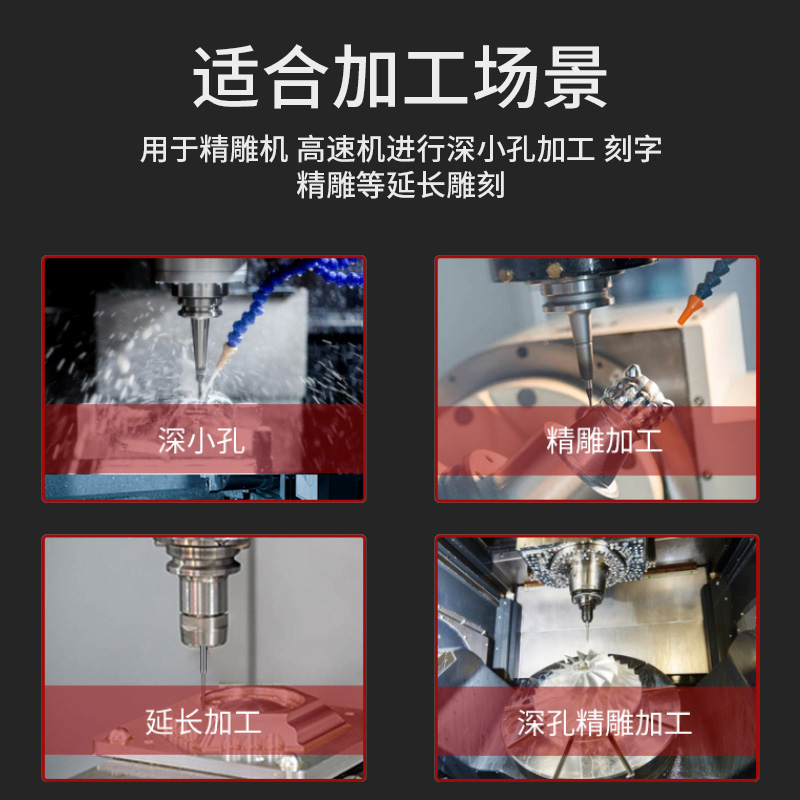 适合加工场景

用于精雕机 高速机进行深小孔加工 刻字 精雕等延长雕刻

深小孔

精雕加工

延长加工

深孔精雕加工